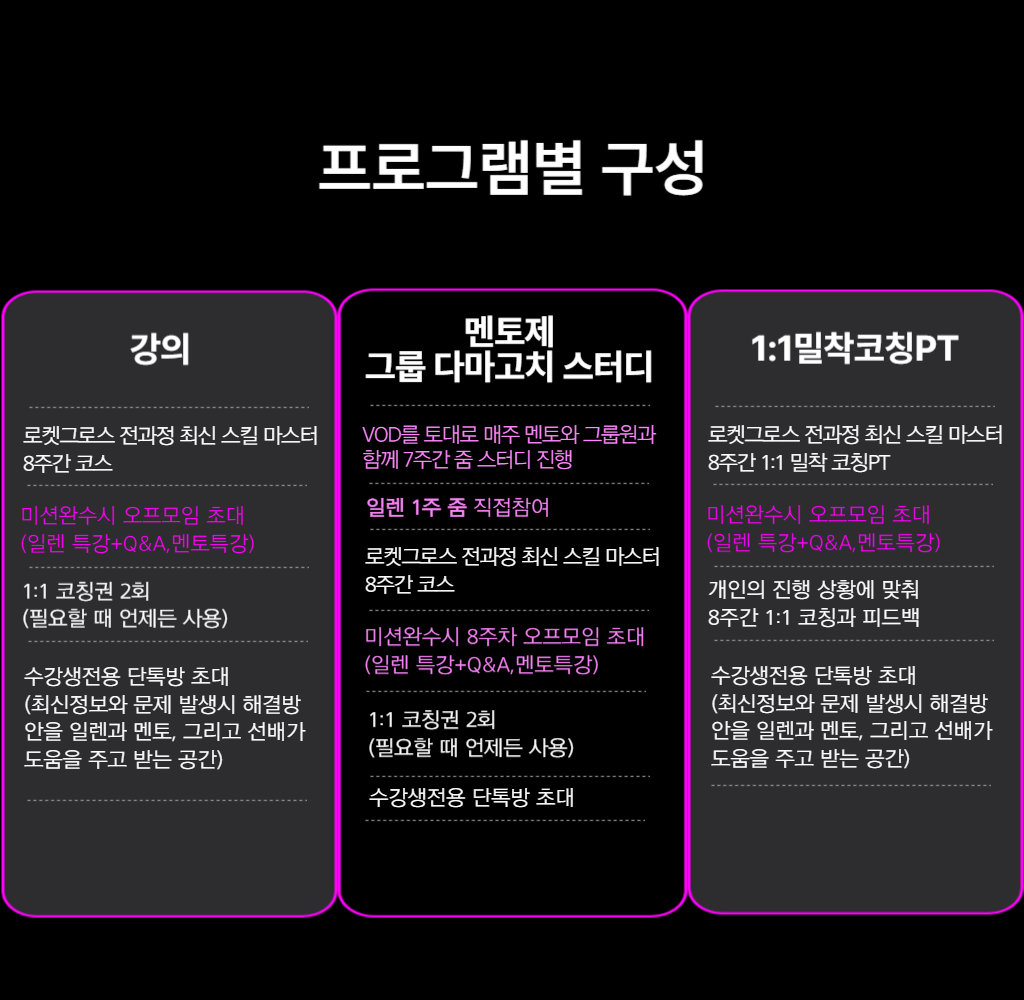 프로그램별 구성

강의

로켓그로스 전과정 최신 스킬 마스터 8주간 코스

미션완수시 오프모임 초대 (일렌 특강+Q&A,멘토특강)

1:1 코칭권 2회 (필요할 때 언제든 사용)

수강생전용 단톡방 초대 (최신정보와 문제 발생시 해결방안을 일렌과 멘토, 그리고 선배가 도움을 주고 받는 공간)

멘토제
그룹 다마고치 스터디

VOD를 토대로 매주 멘토와 그룹원과 함께 7주간 줌 스터디 진행

일렌 1주 줌 직접참여

로켓그로스 전과정 최신 스킬 마스터 8주간 코스

미션완수시 8주차 오프모임 초대 (일렌 특강+Q&A,멘토특강)

1:1 코칭권 2회 (필요할 때 언제든 사용)

수강생전용 단톡방 초대

1:1밀착코칭PT

로켓그로스 전과정 최신 스킬 마스터 8주간 1:1 밀착 코칭PT

미션완수시 오프모임 초대 (일렌 특강+Q&A,멘토특강)

개인의 진행 상황에 맞춰 8주간 1:1 코칭과 피드백

수강생전용 단톡방 초대 (최신정보와 문제 발생시 해결방안을 일렌과 멘토, 그리고 선배가 도움을 주고 받는 공간)